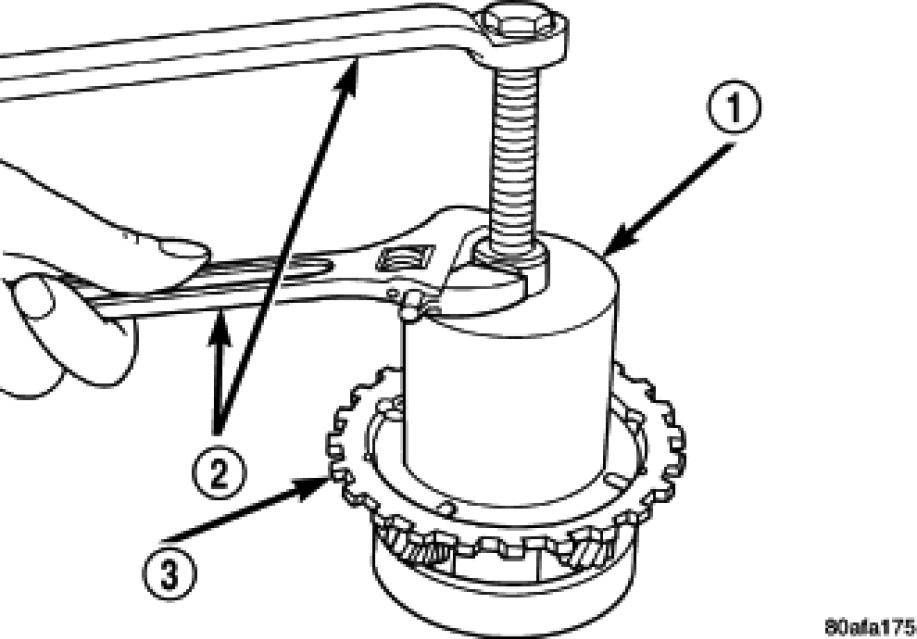 1
2
3
80afa175