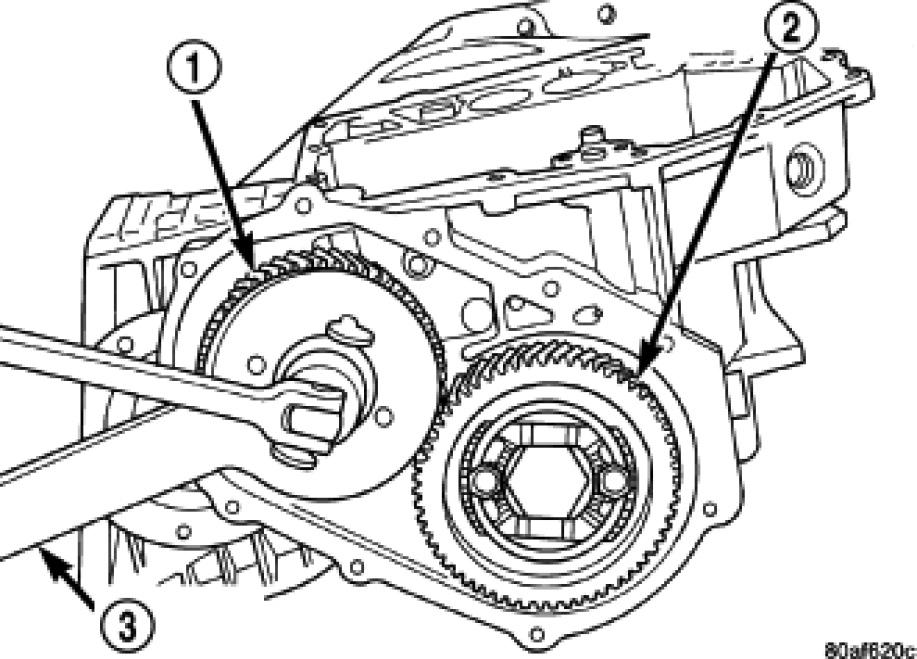 1
2
3
80af620c