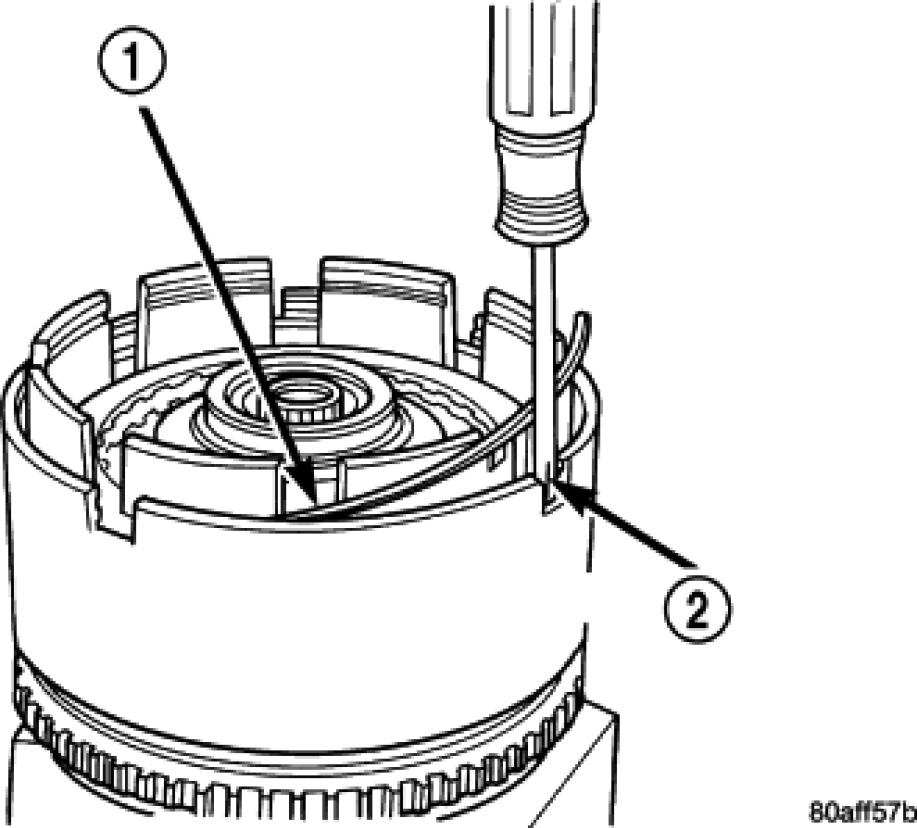 1

2

80aff57b