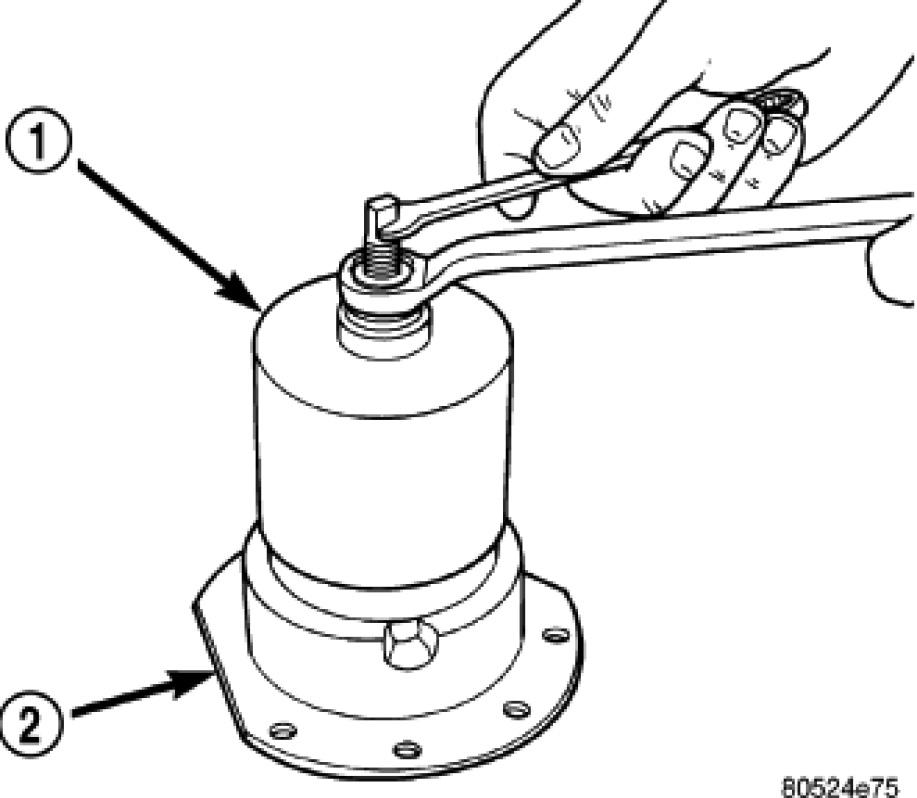 1
2
80524e75