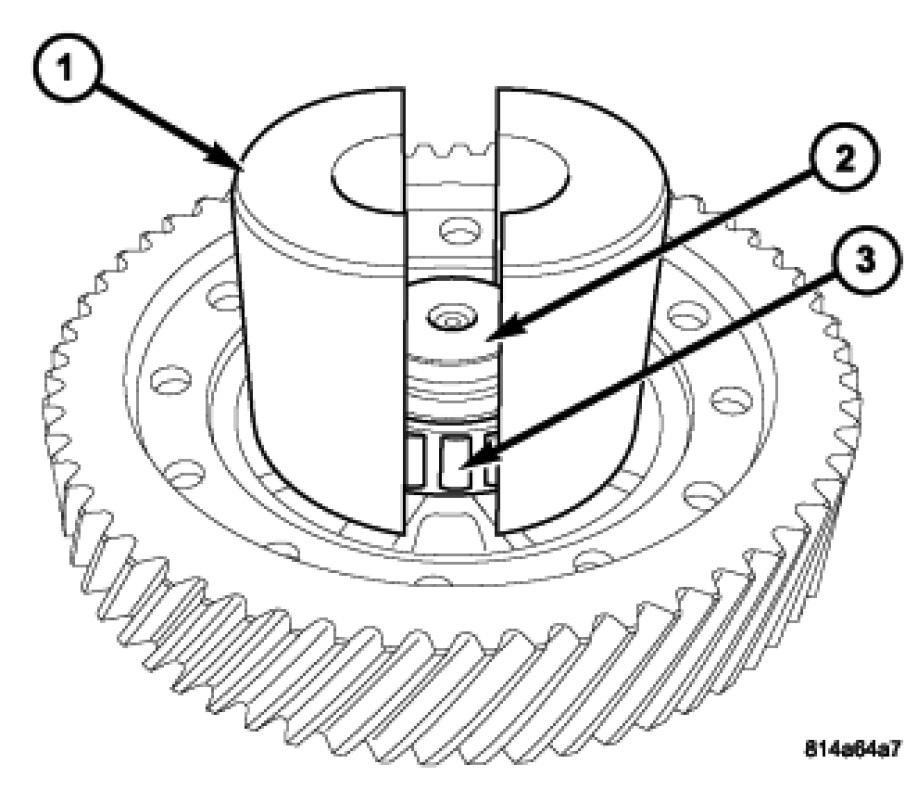 1
2
3
814a64a7