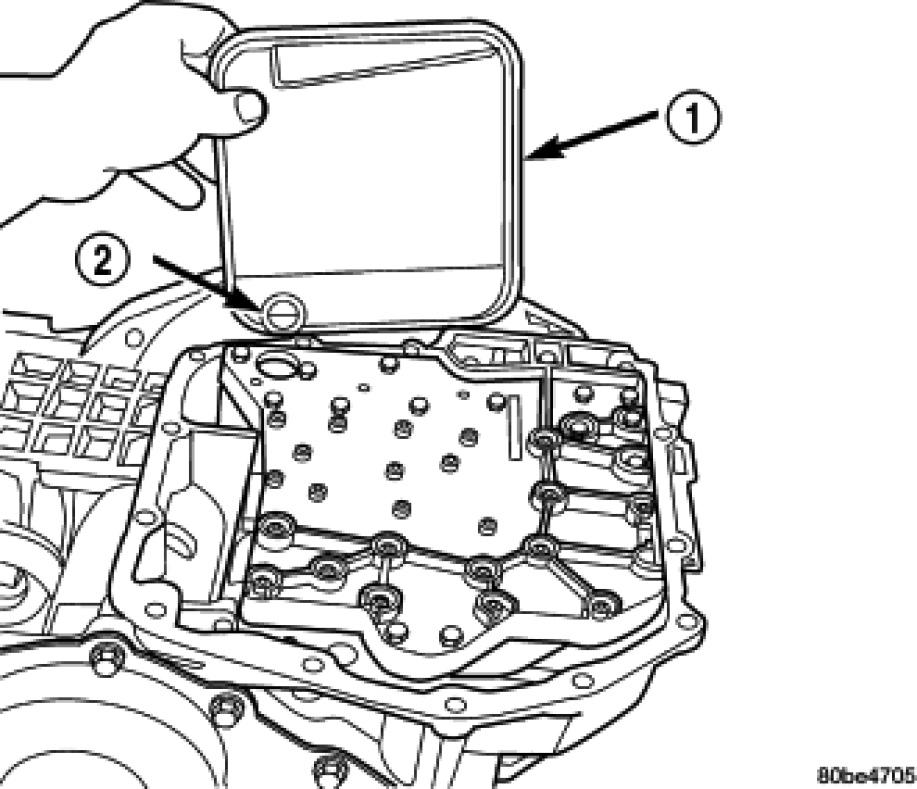 1
2
80be4705