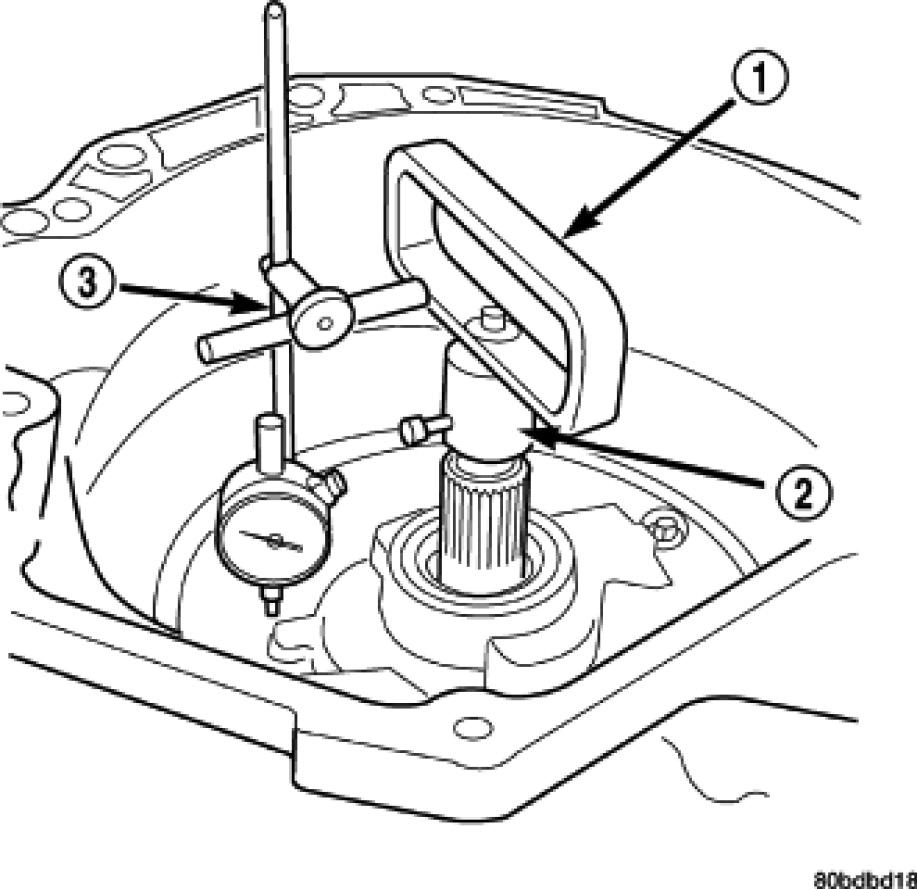 1

3

2

80bdbd18