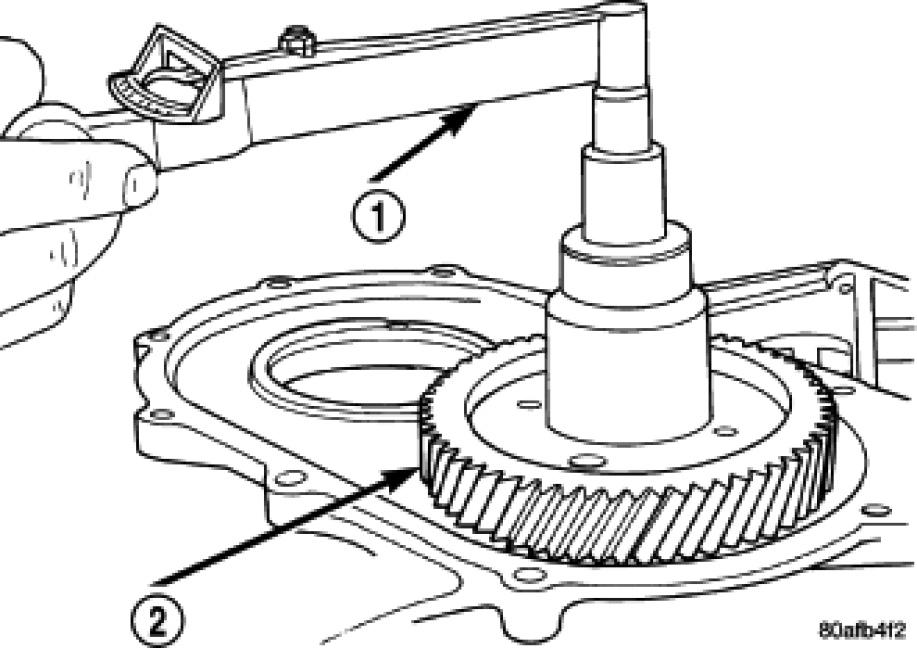 1

2

80afb412