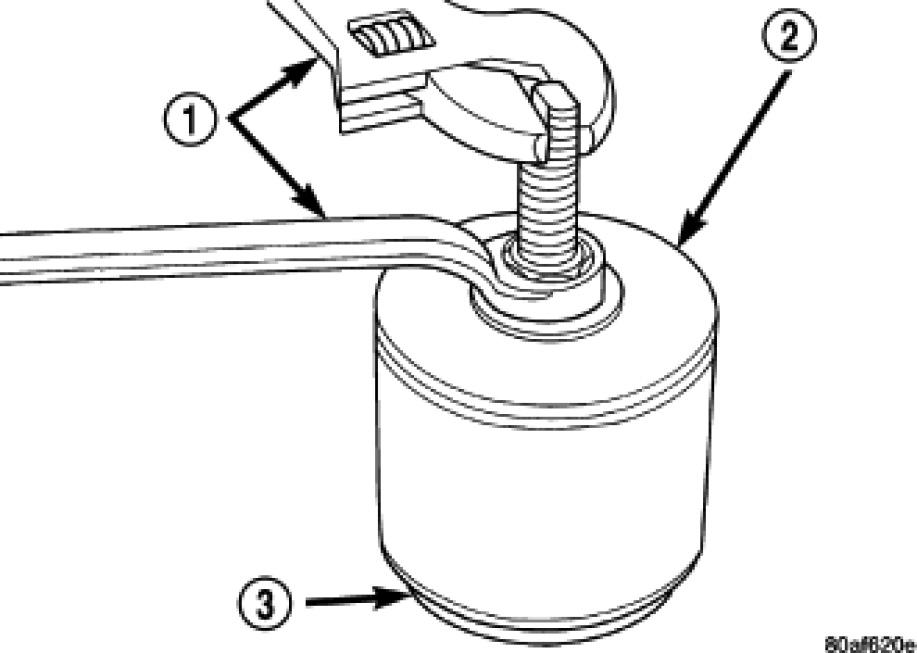 1
2
3
80af620e