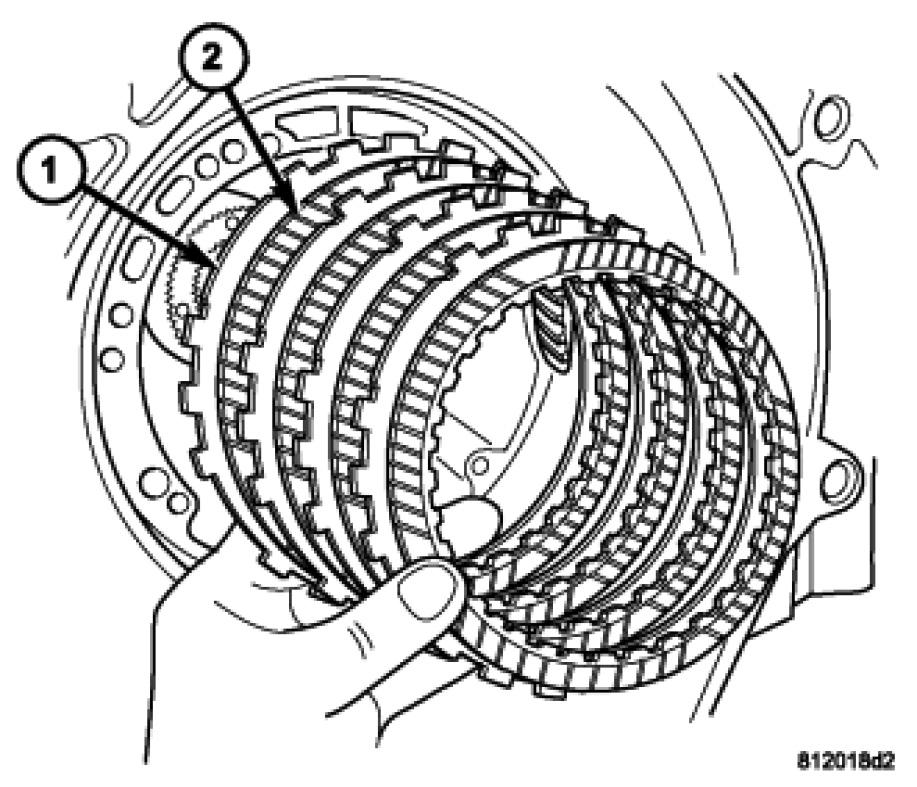 2
1
812018d2