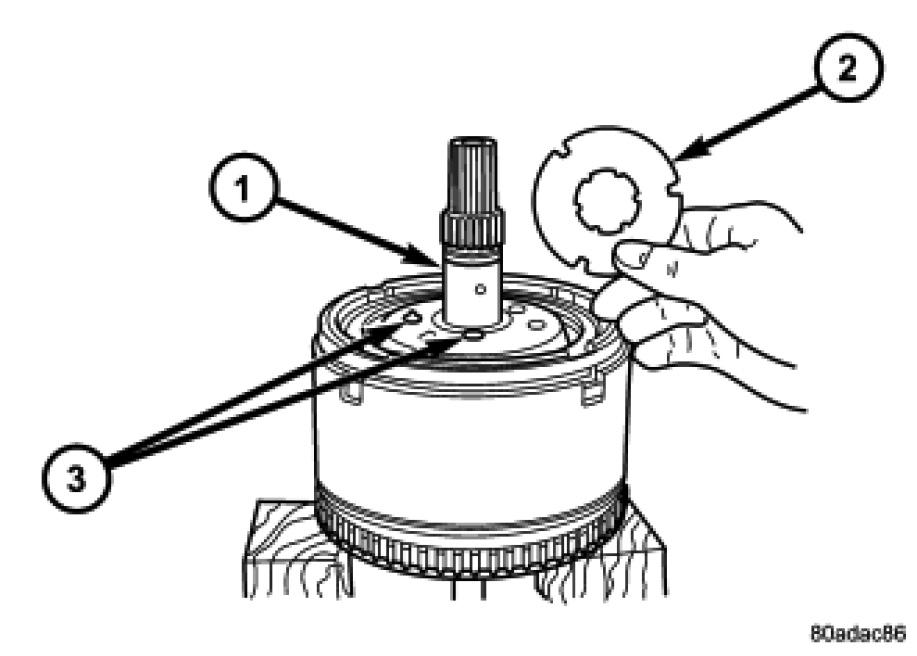 1

2

3

80adac86