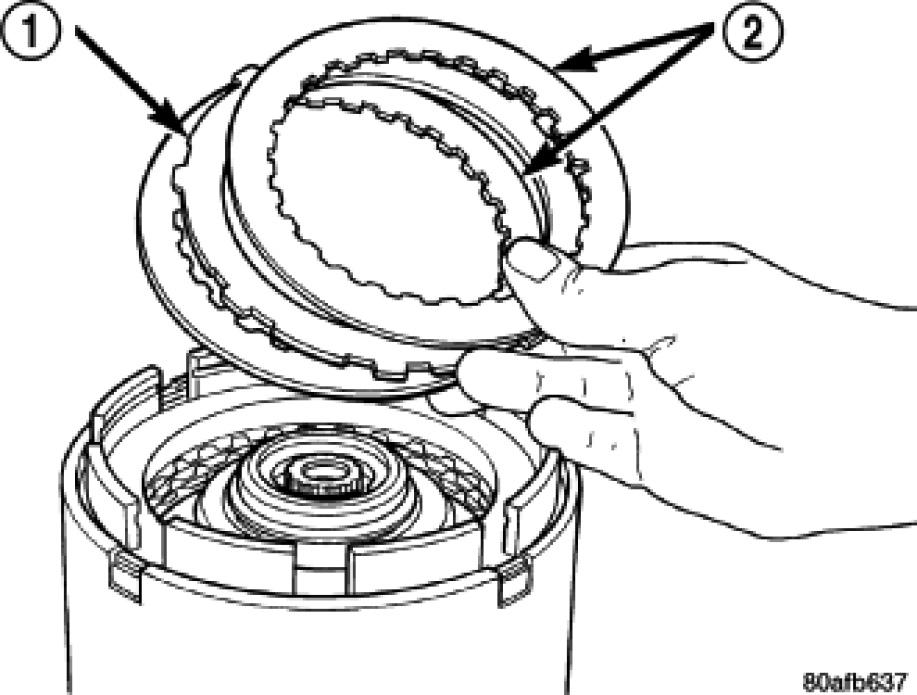 1
2
80afb637