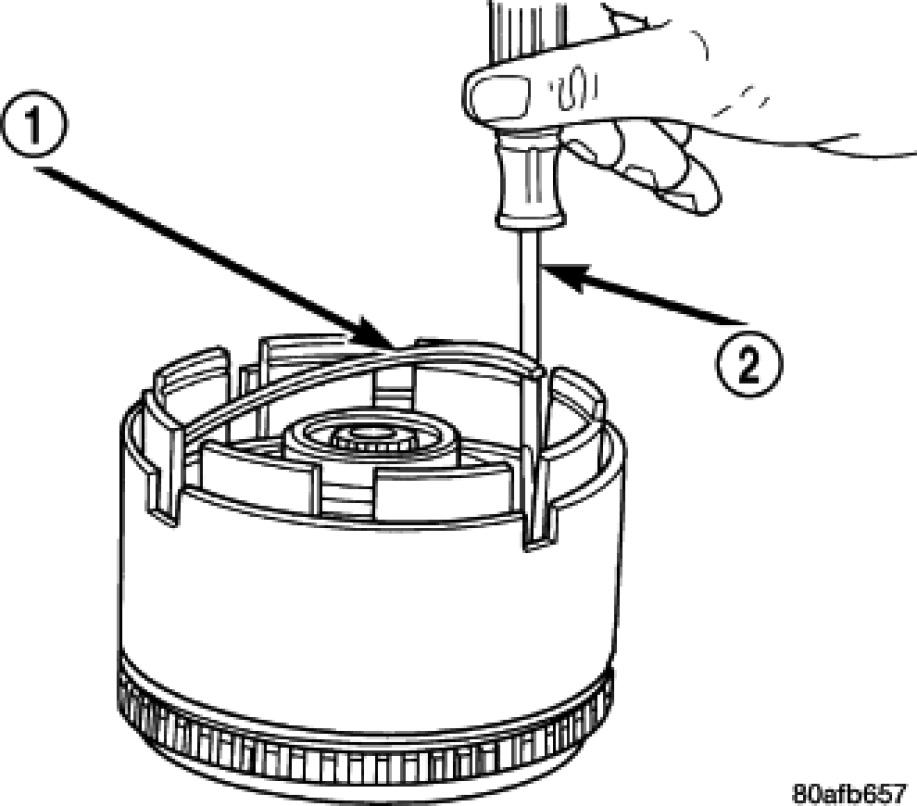 1

2

80afb657