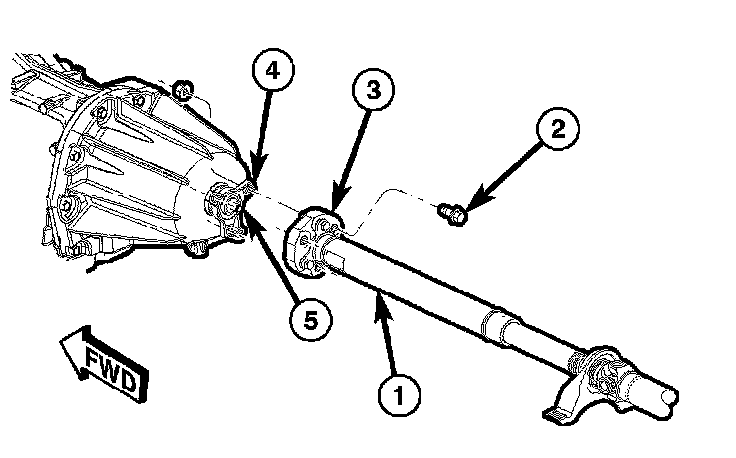 4
3
2
5
FWD
1