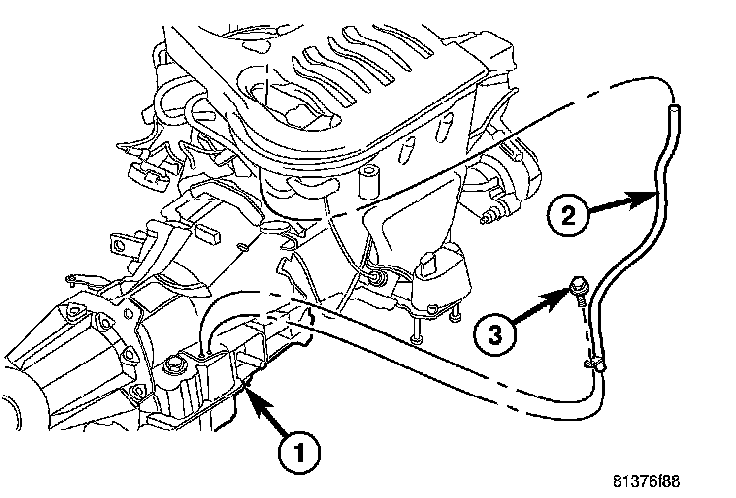 2
3
1
81376f88