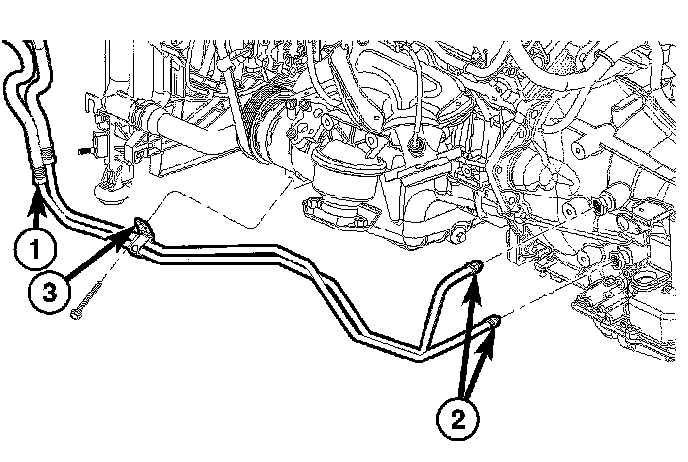 1
3
2