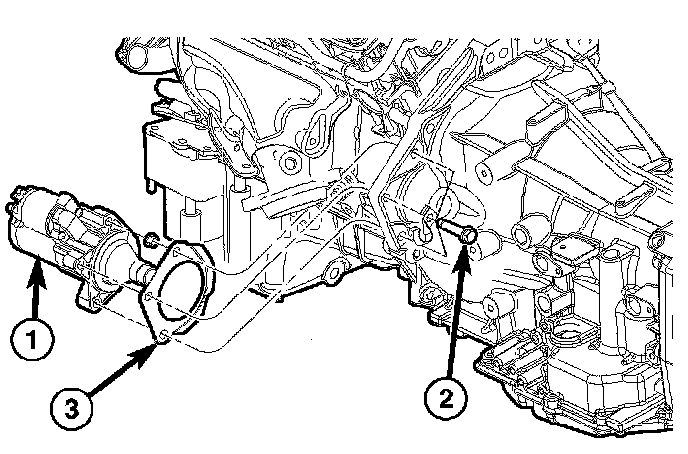 1

3

2