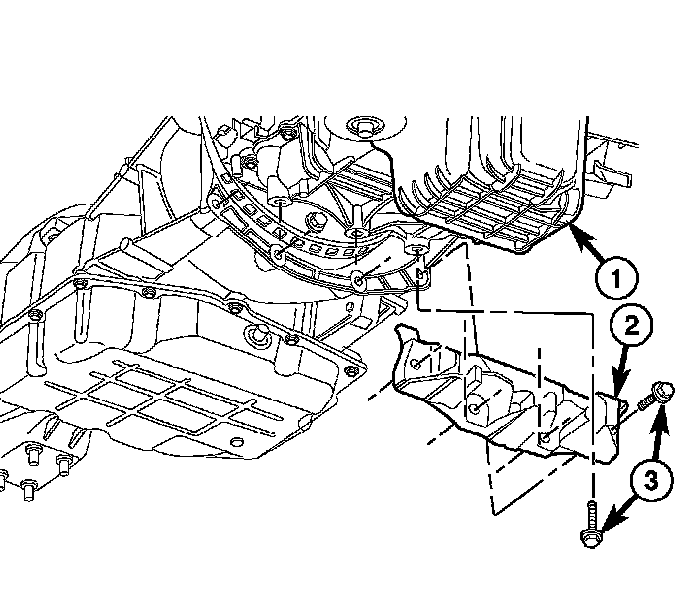 1
2
3