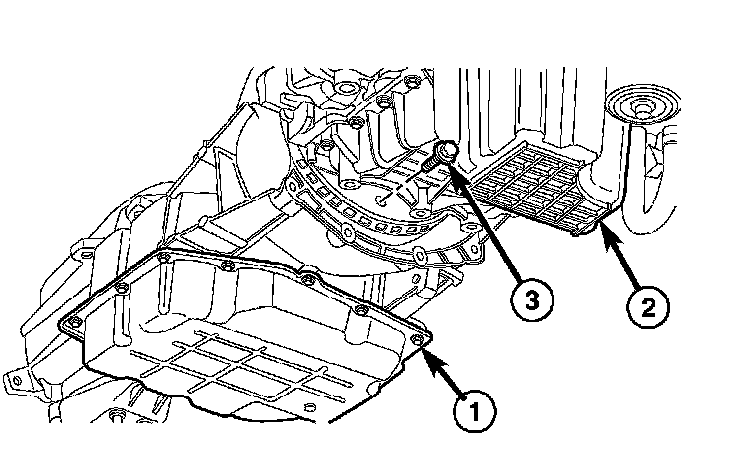 3

2

1