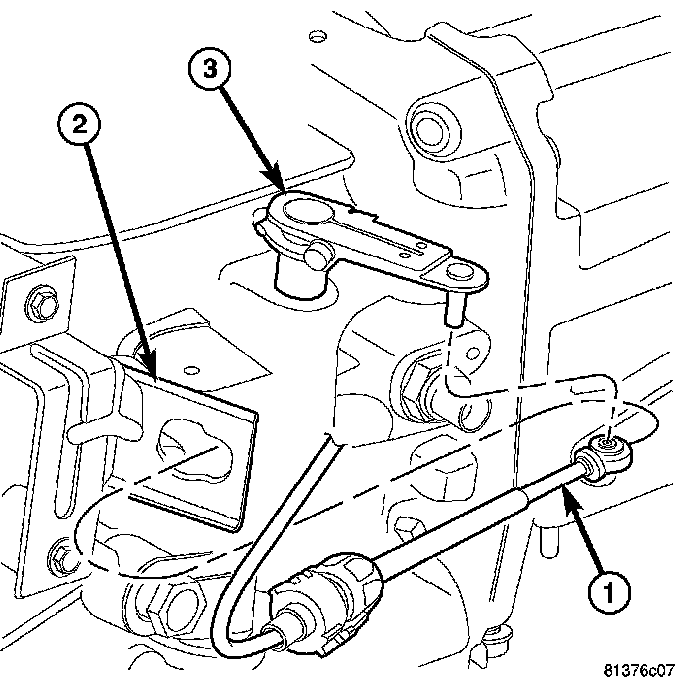 3
2
1
81376c07