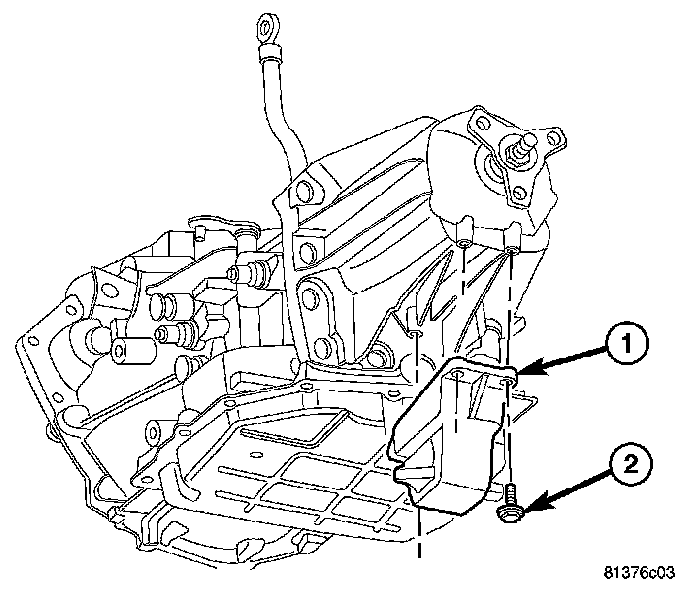 1
2
81376c03