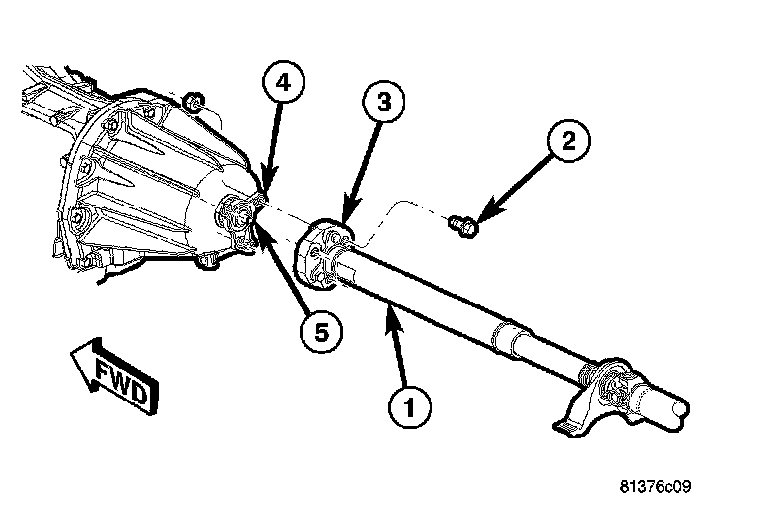 4
3
2
5
FWD
1
81376c09