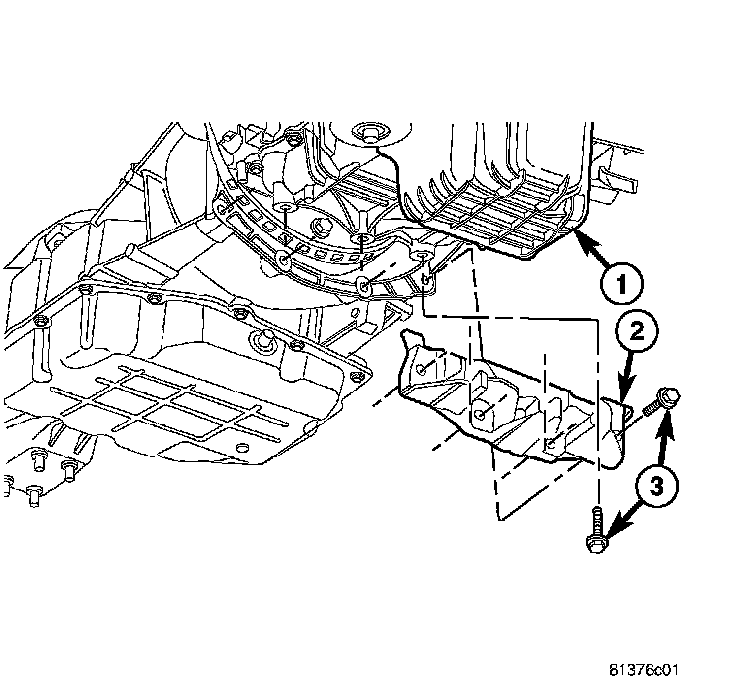 1
2
3
81376c01