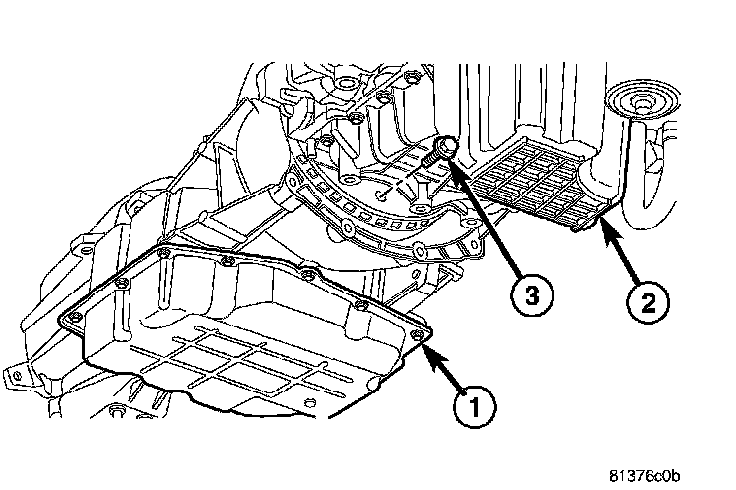 3
2
1
81376c0b