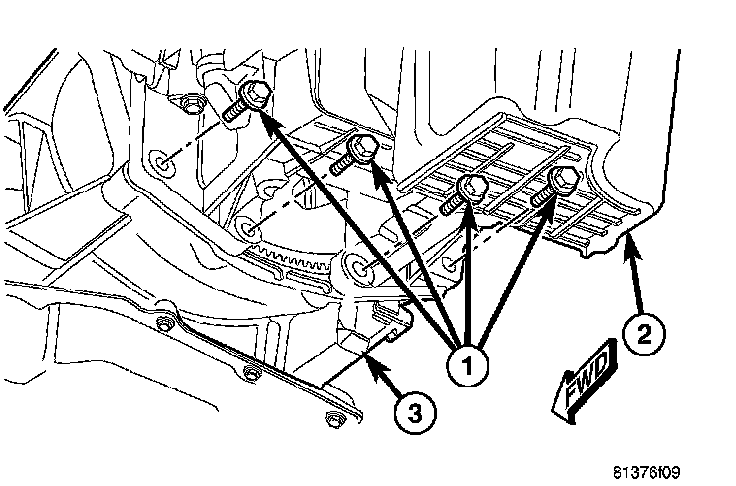 1
2
3
FWD
81376f09