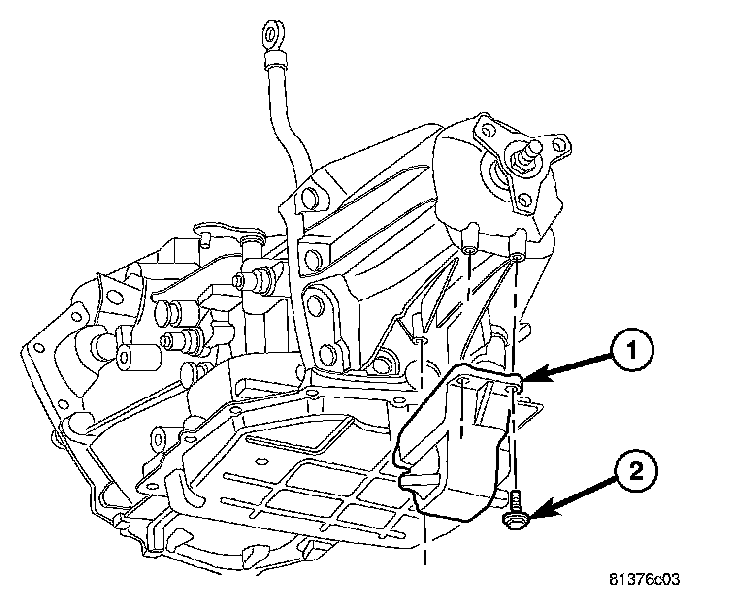 1
2
81376c03