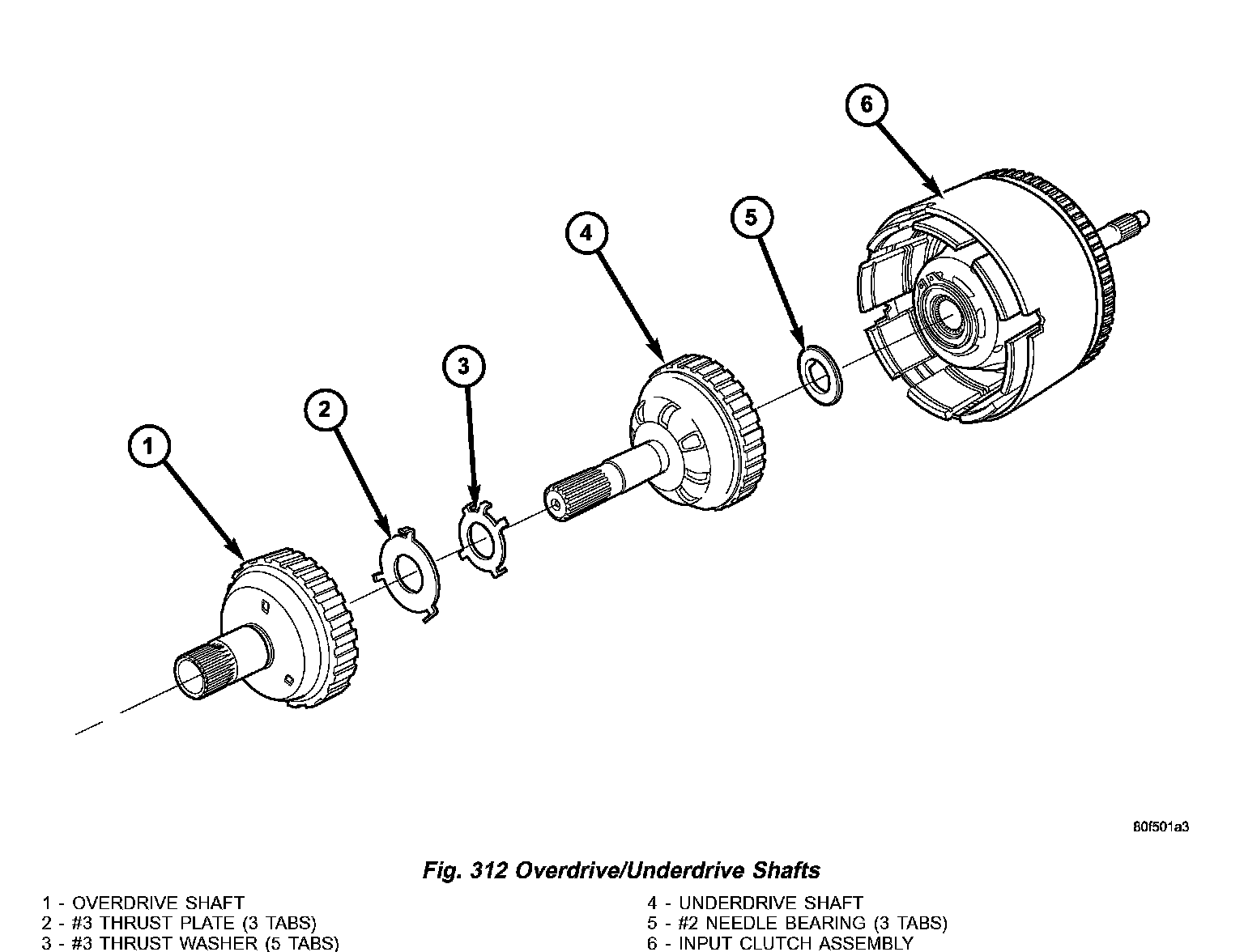 6

5

4

3

2

1

80f501a3

Fig. 312 Overdrive/Underdrive Shafts

1 - OVERDRIVE SHAFT
2 - #3 THRUST PLATE (3 TABS)
3 - #3 THRUST WASHER (5 TABS)

4 - UNDERDRIVE SHAFT
5 - #2 NEEDLE BEARING (3 TABS)
6 - INPUT CLUTCH ASSEMBLY