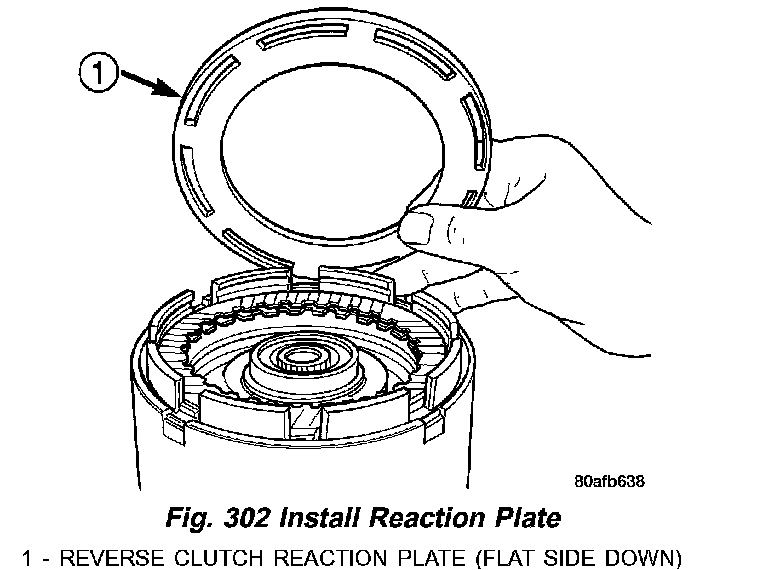 1

80afb638

Fig. 302 Install Reaction Plate

1 - REVERSE CLUTCH REACTION PLATE (FLAT SIDE DOWN)