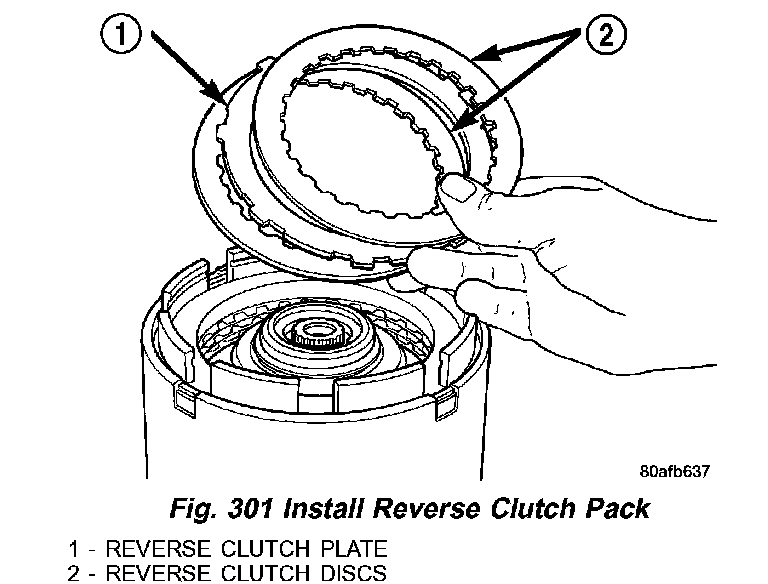 1

2

80afb637

Fig. 301 Install Reverse Clutch Pack

1 - REVERSE CLUTCH PLATE
2 - REVERSE CLUTCH DISCS