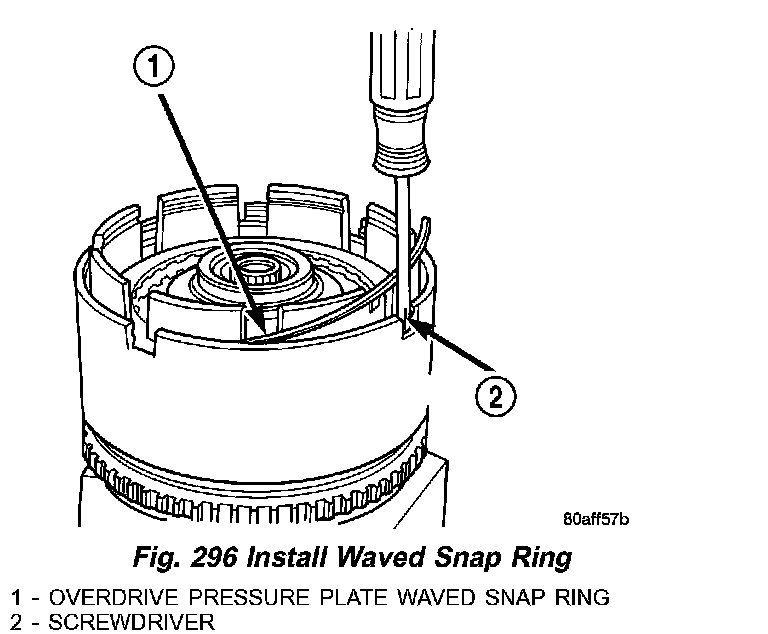 1

2

80aff57b

Fig. 296 Install Waved Snap Ring

1 - OVERDRIVE PRESSURE PLATE WAVED SNAP RING
2 - SCREWDRIVER