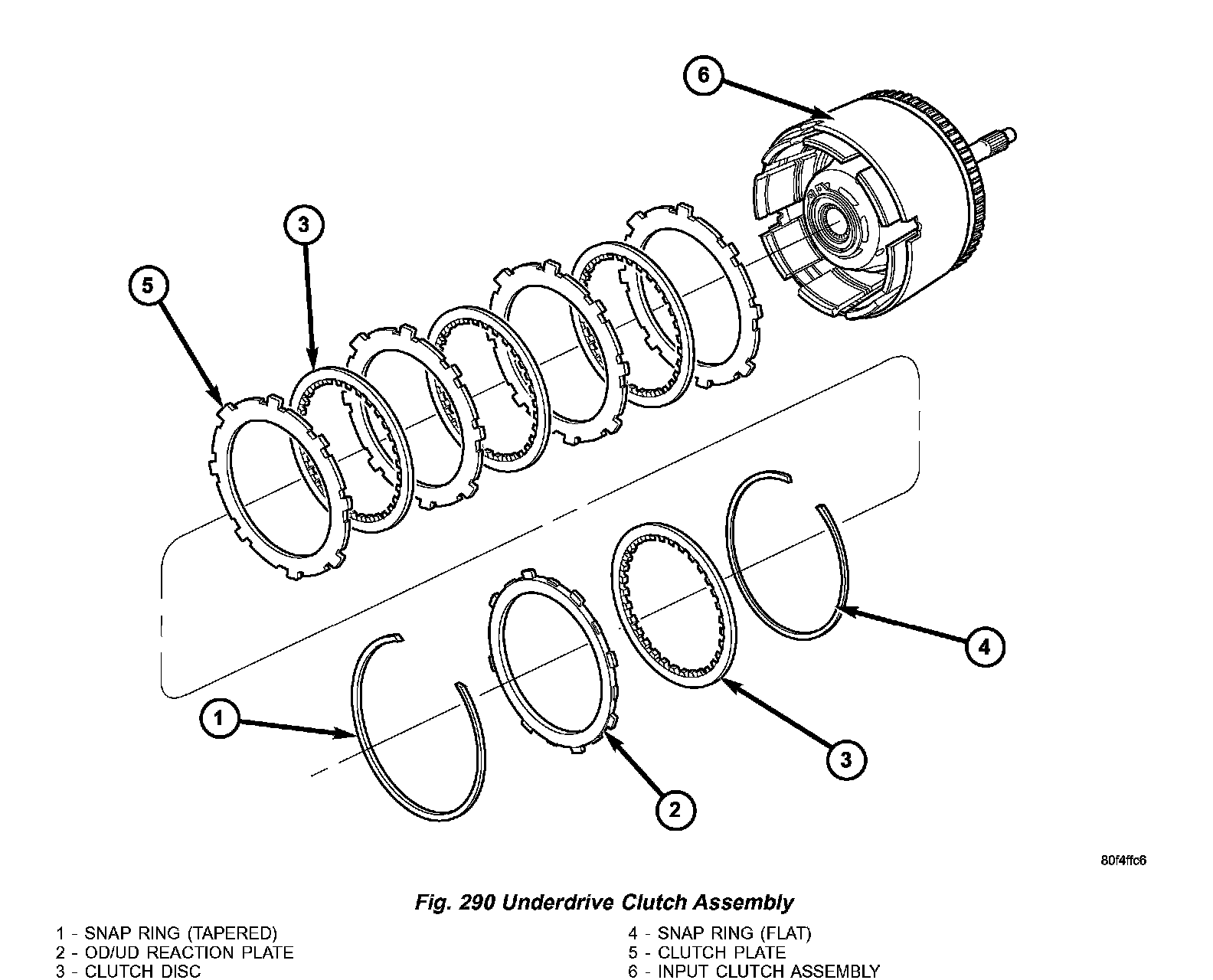 6
3
5
4
1
3
2

80f4ffc6

Fig. 290 Underdrive Clutch Assembly

1 - SNAP RING (TAPERED)
2 - OD/UD REACTION PLATE
3 - CLUTCH DISC

4 - SNAP RING (FLAT)
5 - CLUTCH PLATE
6 - INPUT CLUTCH ASSEMBLY