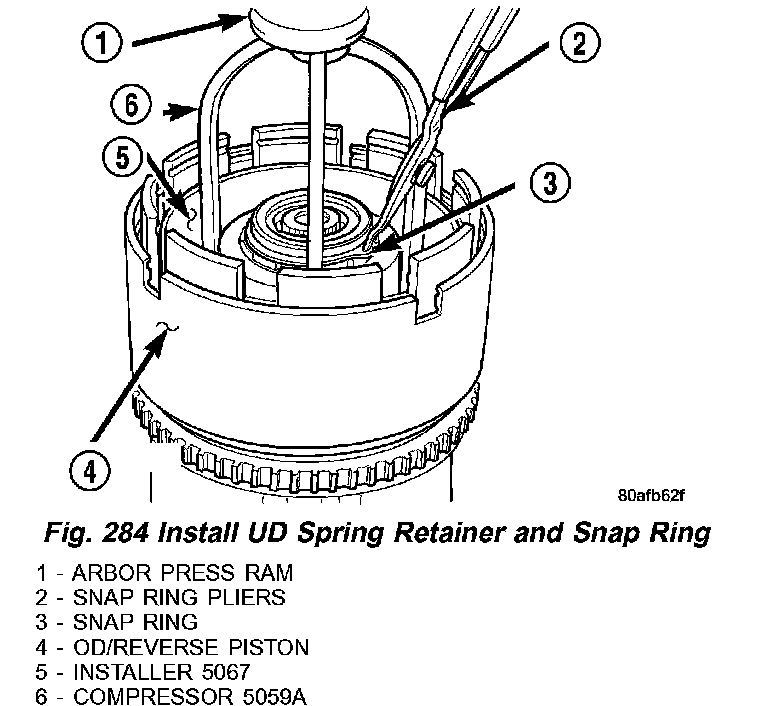 1
2
6
5
3
4
80afb62f

Fig. 284 Install UD Spring Retainer and Snap Ring

1 - ARBOR PRESS RAM
2 - SNAP RING PLIERS
3 - SNAP RING
4 - OD/REVERSE PISTON
5 - INSTALLER 5067
6 - COMPRESSOR 5059A