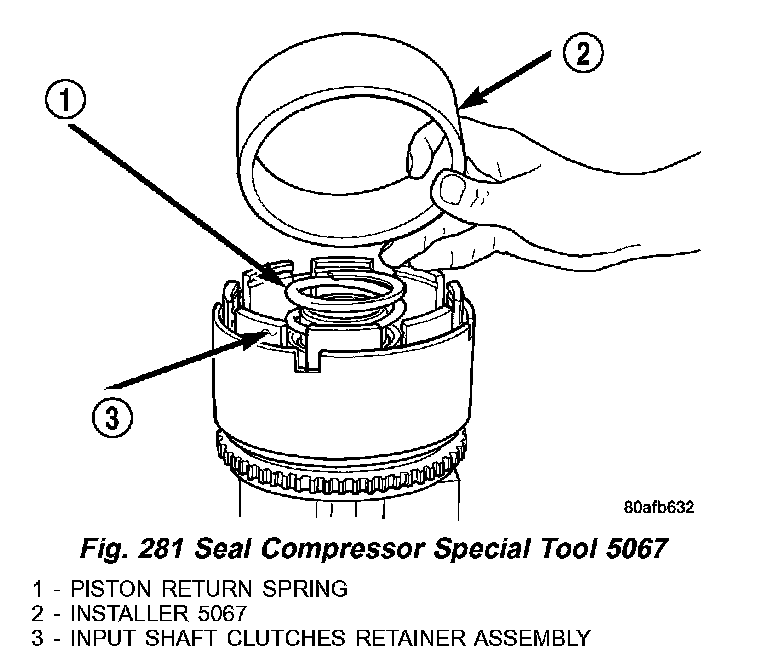 2

1

3

80afb632

Fig. 281 Seal Compressor Special Tool 5067

1 - PISTON RETURN SPRING
2 - INSTALLER 5067
3 - INPUT SHAFT CLUTCHES RETAINER ASSEMBLY