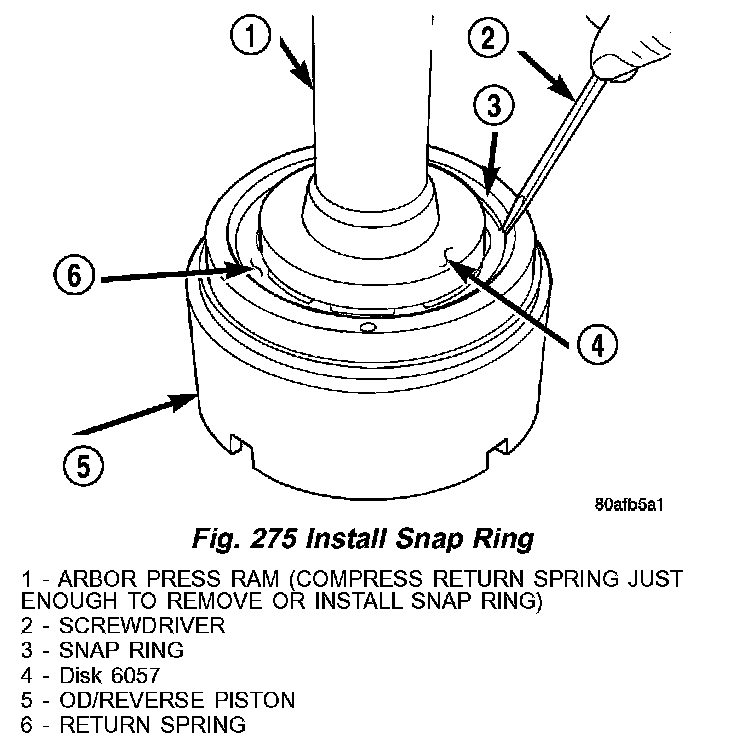 1
2
3
6
4
5
80afb5a1

Fig. 275 Install Snap Ring

1 - ARBOR PRESS RAM (COMPRESS RETURN SPRING JUST ENOUGH TO REMOVE OR INSTALL SNAP RING)
2 - SCREWDRIVER
3 - SNAP RING
4 - Disk 6057
5 - OD/REVERSE PISTON
6 - RETURN SPRING