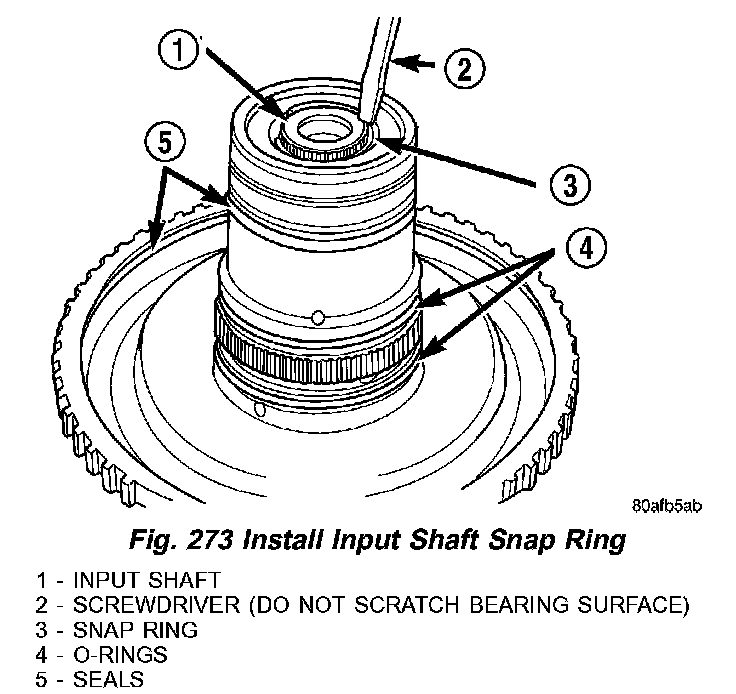 1
2
5
3
4
80afb5ab

Fig. 273 Install Input Shaft Snap Ring

1 - INPUT SHAFT
2 - SCREWDRIVER (DO NOT SCRATCH BEARING SURFACE)
3 - SNAP RING
4 - O-RINGS
5 - SEALS