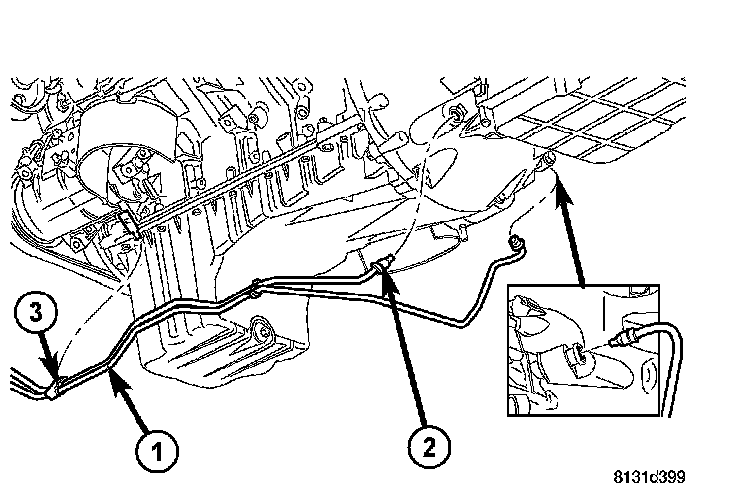 3

1

2

8131c399