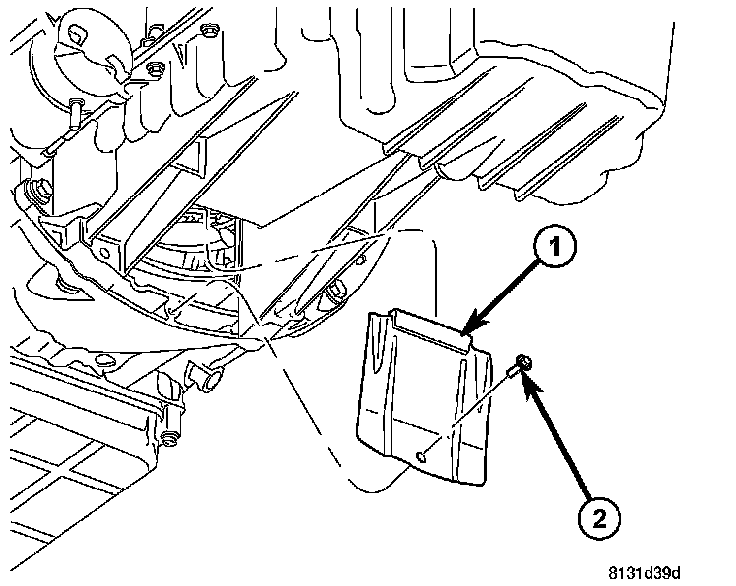 1
2
8131d39d