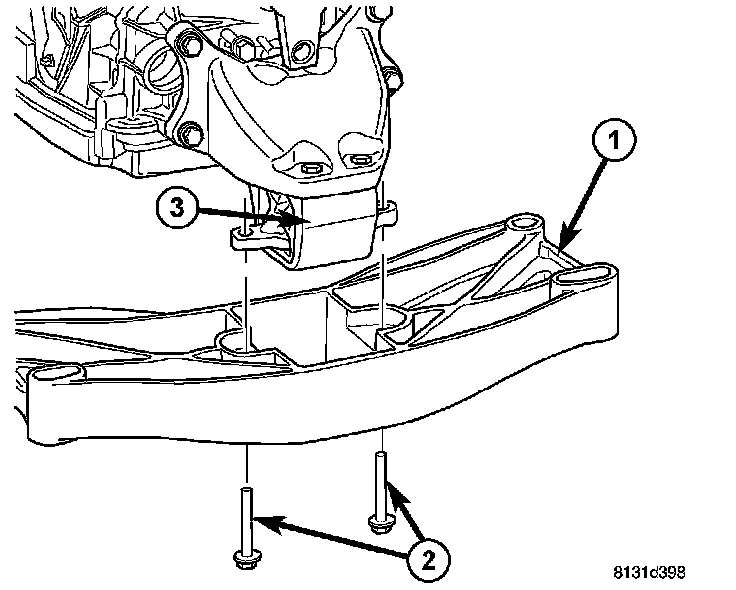 1
3
2
8131d398