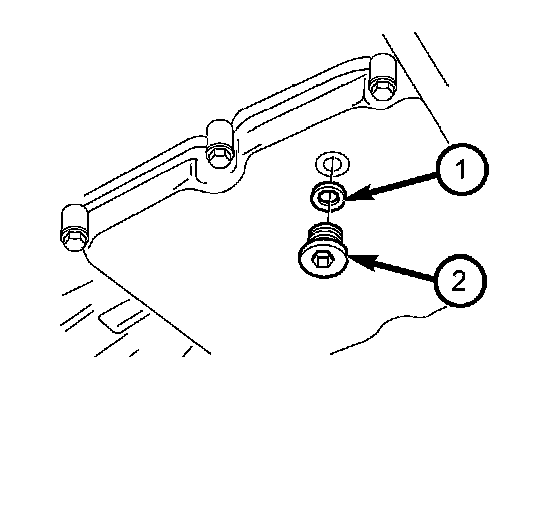 1
2