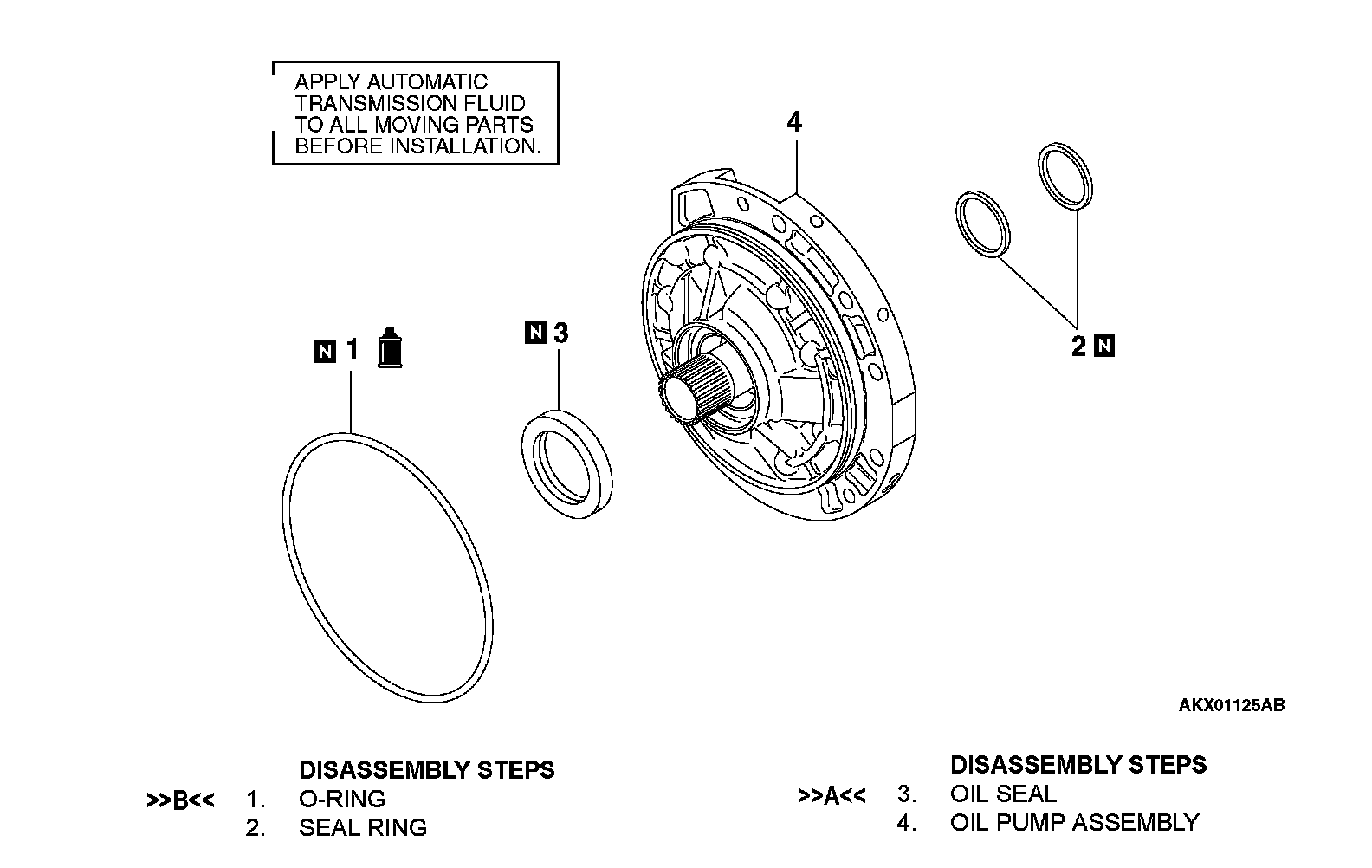 APPLY AUTOMATIC TRANSMISSION FLUID TO ALL MOVING PARTS BEFORE INSTALLATION.

4

N 1

N 3

2 N

AKX01125AB

DISASSEMBLY STEPS
>>B<< 1. O-RING
2. SEAL RING

DISASSEMBLY STEPS
>>A<< 3. OIL SEAL
4. OIL PUMP ASSEMBLY