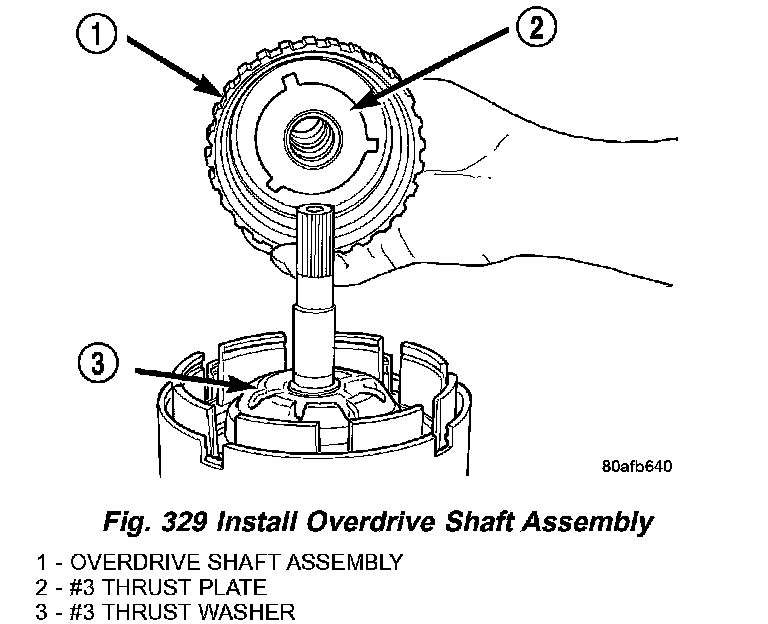 1
2
3
80afb640

Fig. 329 Install Overdrive Shaft Assembly

1 - OVERDRIVE SHAFT ASSEMBLY
2 - #3 THRUST PLATE
3 - #3 THRUST WASHER