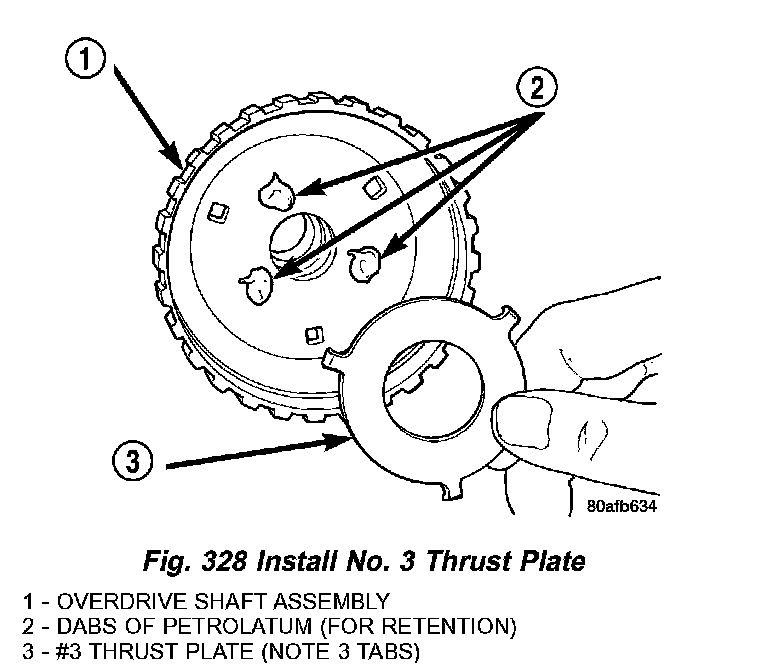 1

2

3

80afb634

Fig. 328 Install No. 3 Thrust Plate

1 - OVERDRIVE SHAFT ASSEMBLY
2 - DABS OF PETROLATUM (FOR RETENTION)
3 - #3 THRUST PLATE (NOTE 3 TABS)