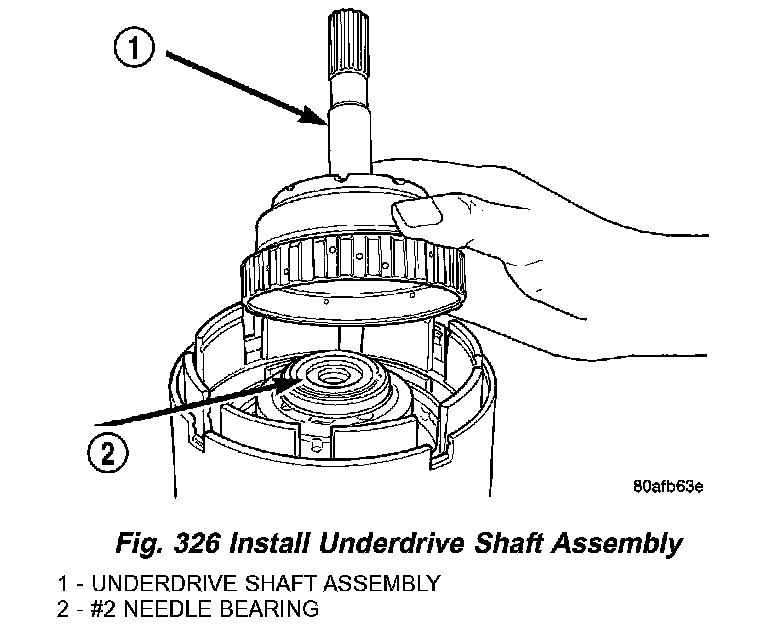 1

2

80afb63e

Fig. 326 Install Underdrive Shaft Assembly

1 - UNDERDRIVE SHAFT ASSEMBLY
2 - #2 NEEDLE BEARING