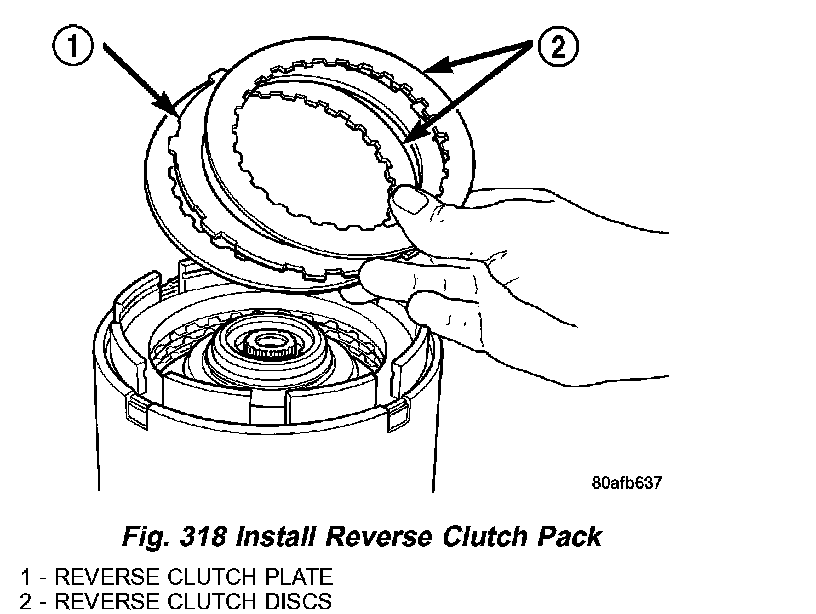 1
2
80afb637
Fig. 318 Install Reverse Clutch Pack
1 - REVERSE CLUTCH PLATE
2 - REVERSE CLUTCH DISCS