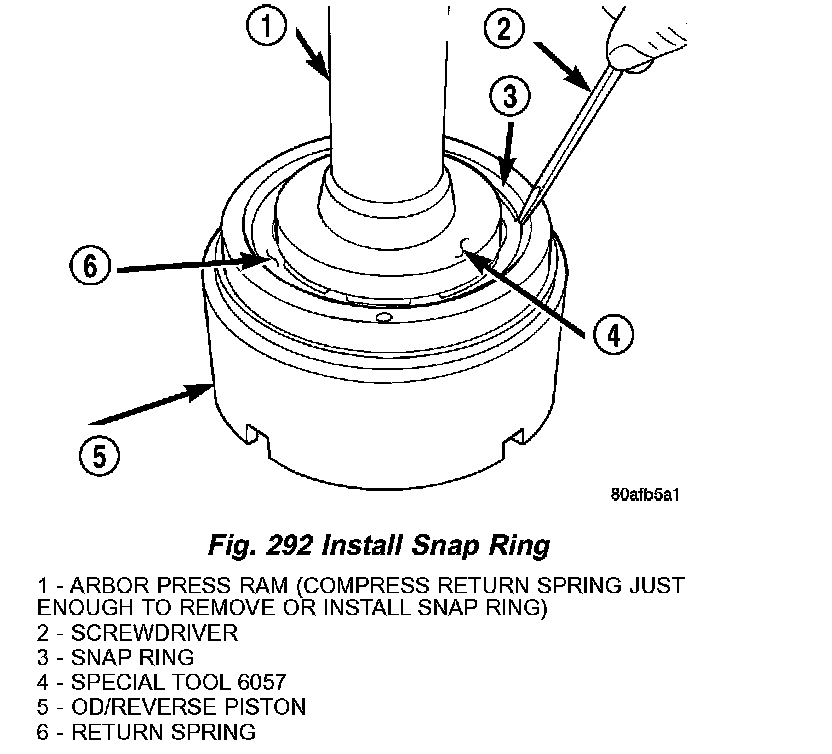 1
2
3
6
4
5
80afb5a1

Fig. 292 Install Snap Ring

1 - ARBOR PRESS RAM (COMPRESS RETURN SPRING JUST ENOUGH TO REMOVE OR INSTALL SNAP RING)
2 - SCREWDRIVER
3 - SNAP RING
4 - SPECIAL TOOL 6057
5 - OD/REVERSE PISTON
6 - RETURN SPRING