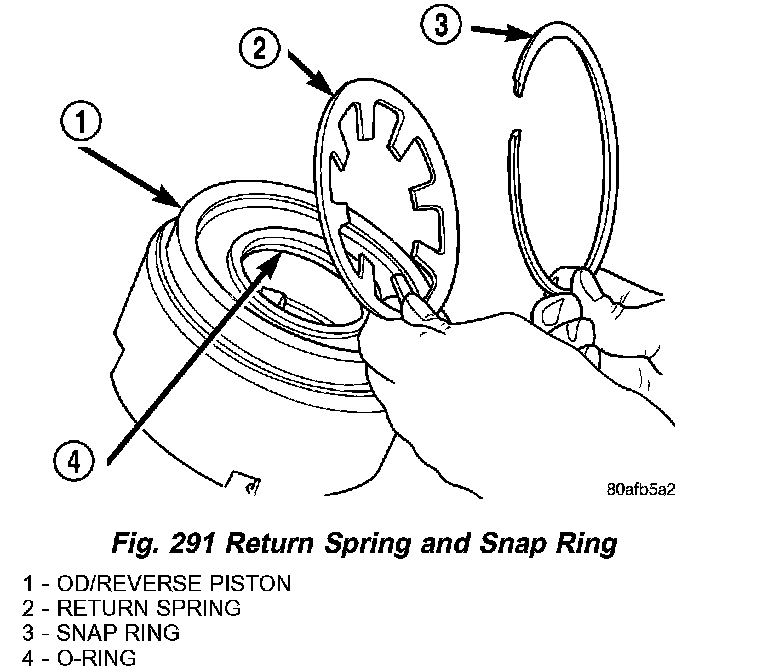 3

2

1

4

80afb5a2

Fig. 291 Return Spring and Snap Ring

1 - OD/REVERSE PISTON
2 - RETURN SPRING
3 - SNAP RING
4 - O-RING