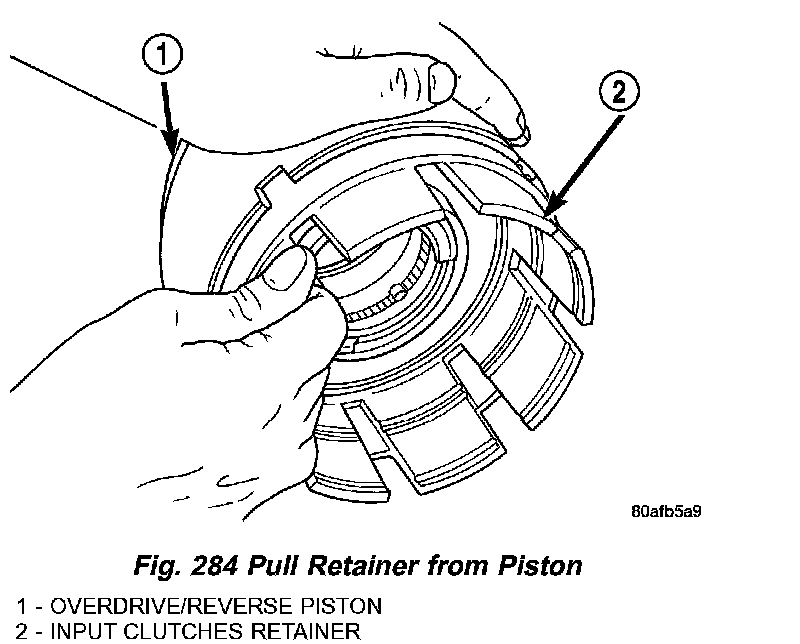 1

2

80afb5a9

Fig. 284 Pull Retainer from Piston

1 - OVERDRIVE/REVERSE PISTON
2 - INPUT CLUTCHES RETAINER