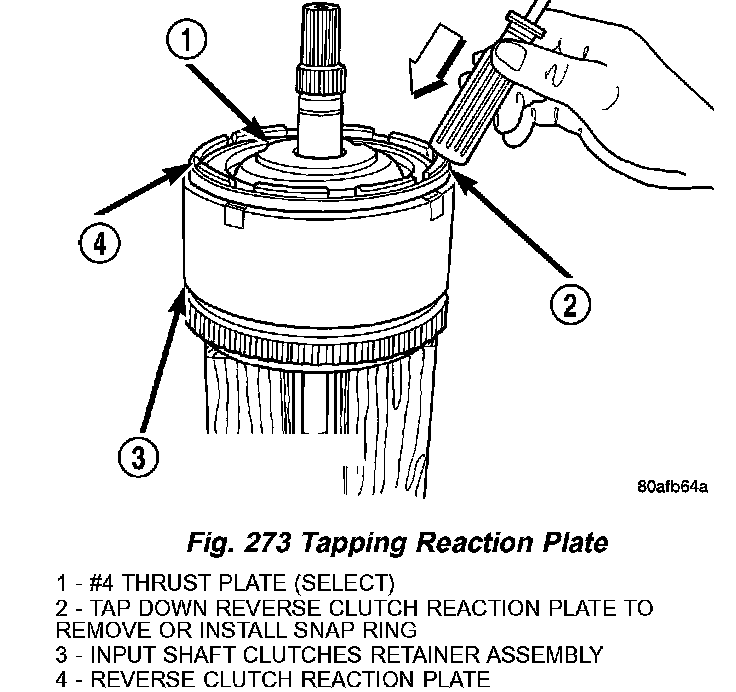 1

4

2

3

80afb64a

Fig. 273 Tapping Reaction Plate

1 - #4 THRUST PLATE (SELECT)
2 - TAP DOWN REVERSE CLUTCH REACTION PLATE TO REMOVE OR INSTALL SNAP RING
3 - INPUT SHAFT CLUTCHES RETAINER ASSEMBLY
4 - REVERSE CLUTCH REACTION PLATE