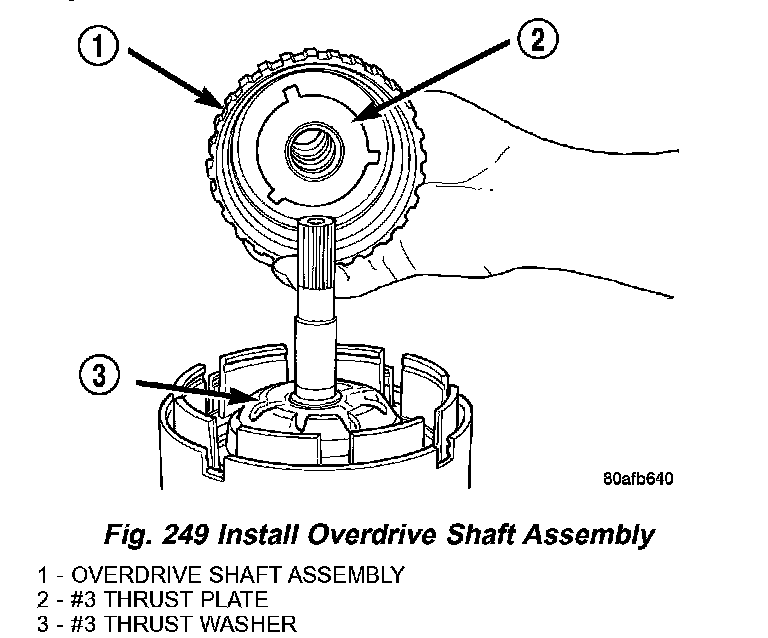 1

2

3

80afb640

Fig. 249 Install Overdrive Shaft Assembly

1 - OVERDRIVE SHAFT ASSEMBLY
2 - #3 THRUST PLATE
3 - #3 THRUST WASHER