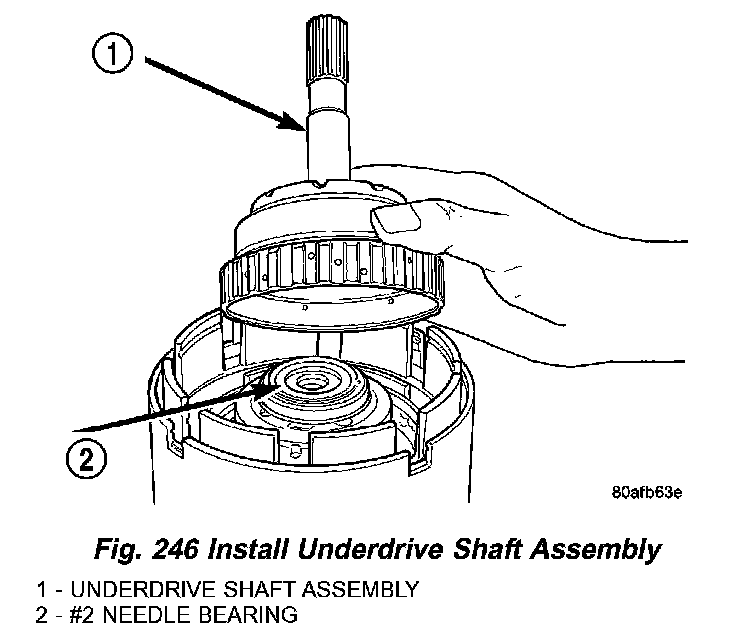 1

2

80afb63e

Fig. 246 Install Underdrive Shaft Assembly

1 - UNDERDRIVE SHAFT ASSEMBLY
2 - #2 NEEDLE BEARING